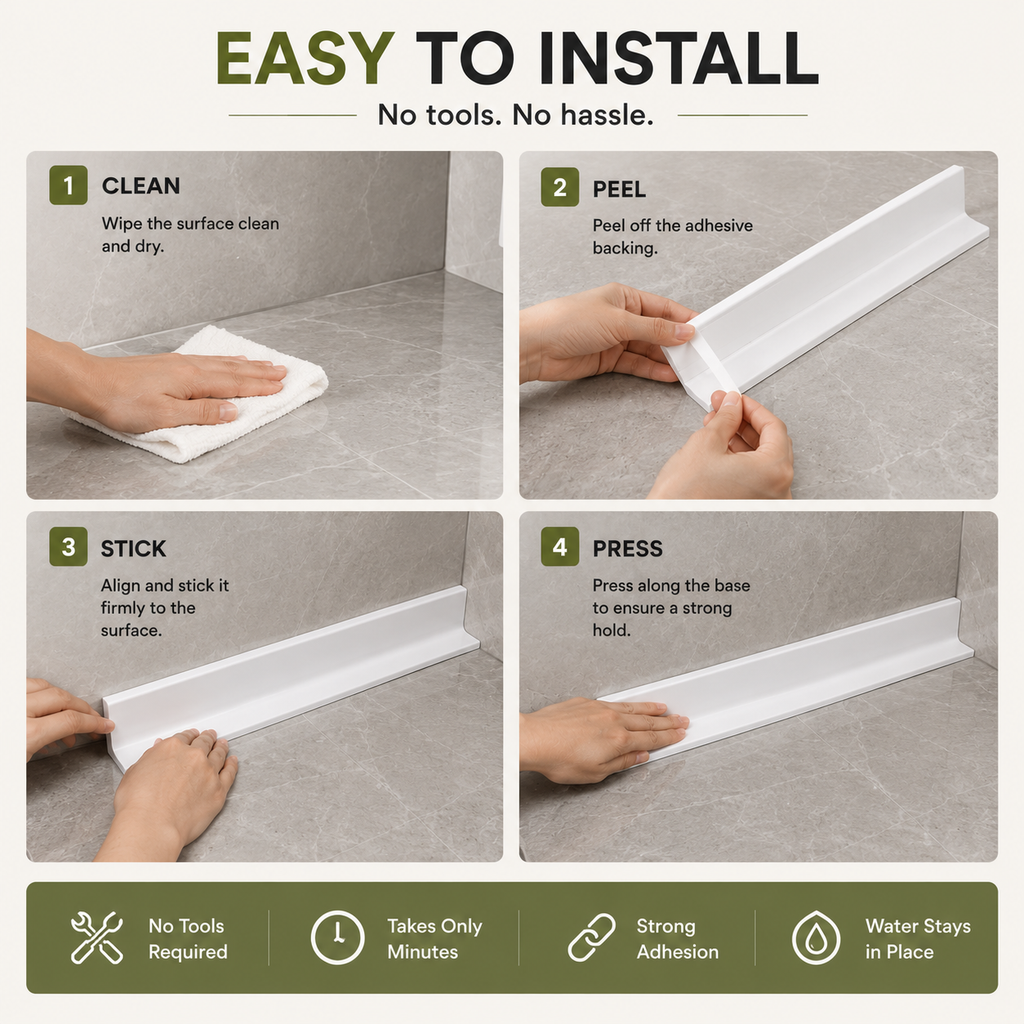 EASY TO INSTALL

No tools. No hassle.

1 CLEAN

Wipe the surface clean and dry.

2 PEEL

Peel off the adhesive backing.

3 STICK

Align and stick it firmly to the surface.

4 PRESS

Press along the base to ensure a strong hold.

No Tools Required

Takes Only Minutes

Strong Adhesion

Water Stays in Place